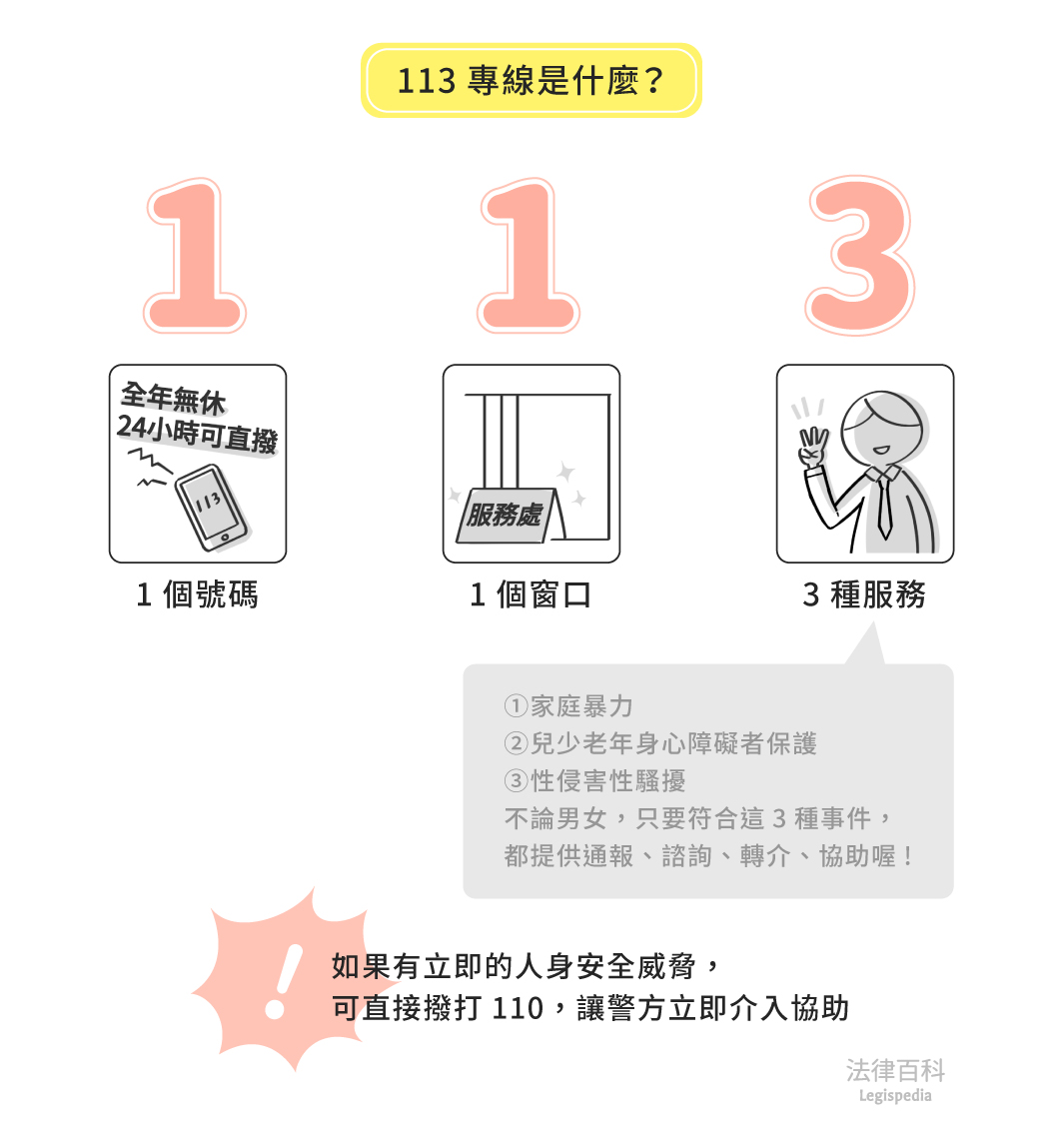 113 專線是什麼？

1 1 3

全年無休
24小時可直撥

113

1 個號碼

服務處

1 個窗口

3 種服務

①家庭暴力
②兒少老年身心障礙者保護
③性侵害性騷擾
不論男女，只要符合這 3 種事件，
都提供通報、諮詢、轉介、協助喔！

!

如果有立即的人身安全威脅，
可直接撥打 110，讓警方立即介入協助

法律百科
Legispedia