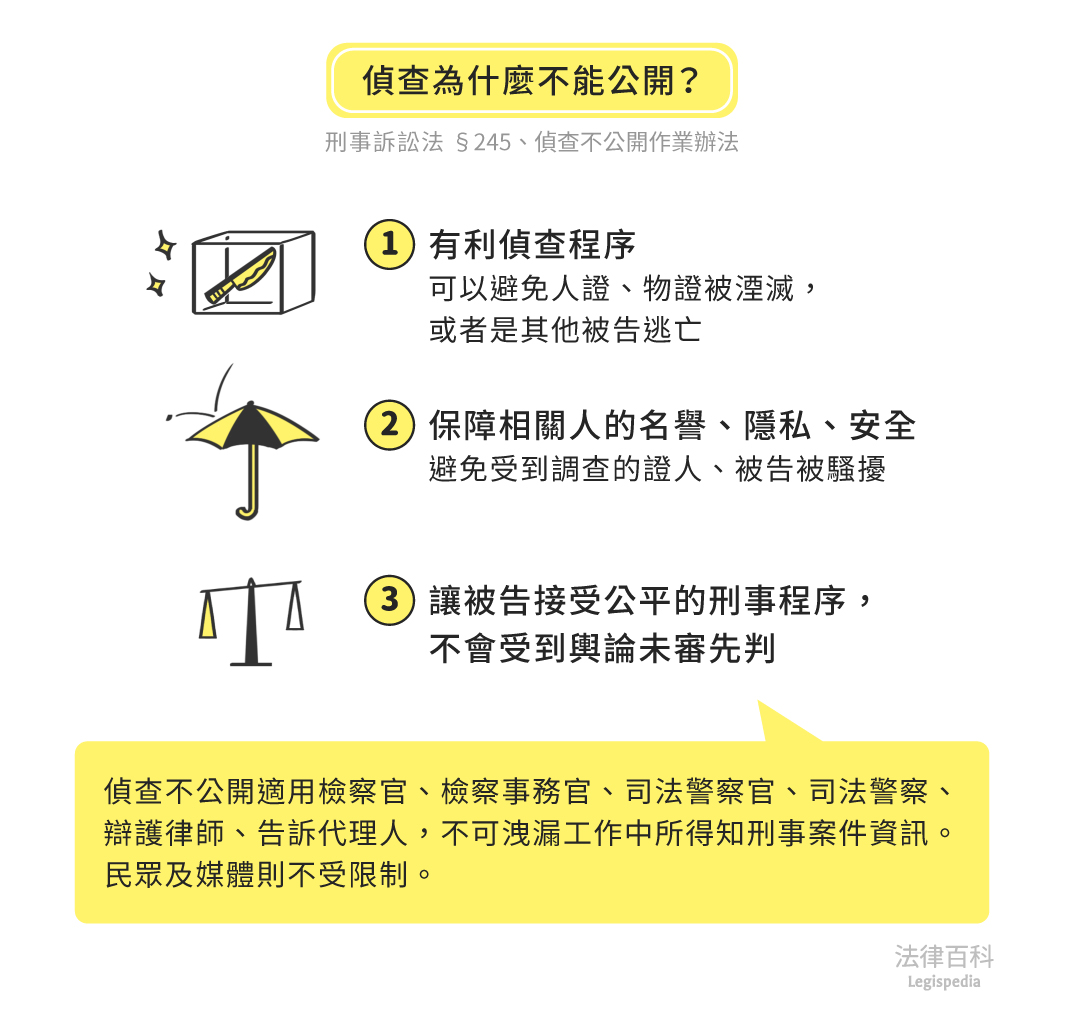 偵查為什麼不能公開？

刑事訴訟法 §245、偵查不公開作業辦法

1 有利偵查程序
可以避免人證、物證被湮滅，或者是其他被告逃亡

2 保障相關人的名譽、隱私、安全
避免受到調查的證人、被告被騷擾

3 讓被告接受公平的刑事程序，不會受到輿論未審先判

偵查不公開適用檢察官、檢察事務官、司法警察官、司法警察、辯護律師、告訴代理人，不可洩漏工作中所得知刑事案件資訊。民眾及媒體則不受限制。

法律百科
Legispedia