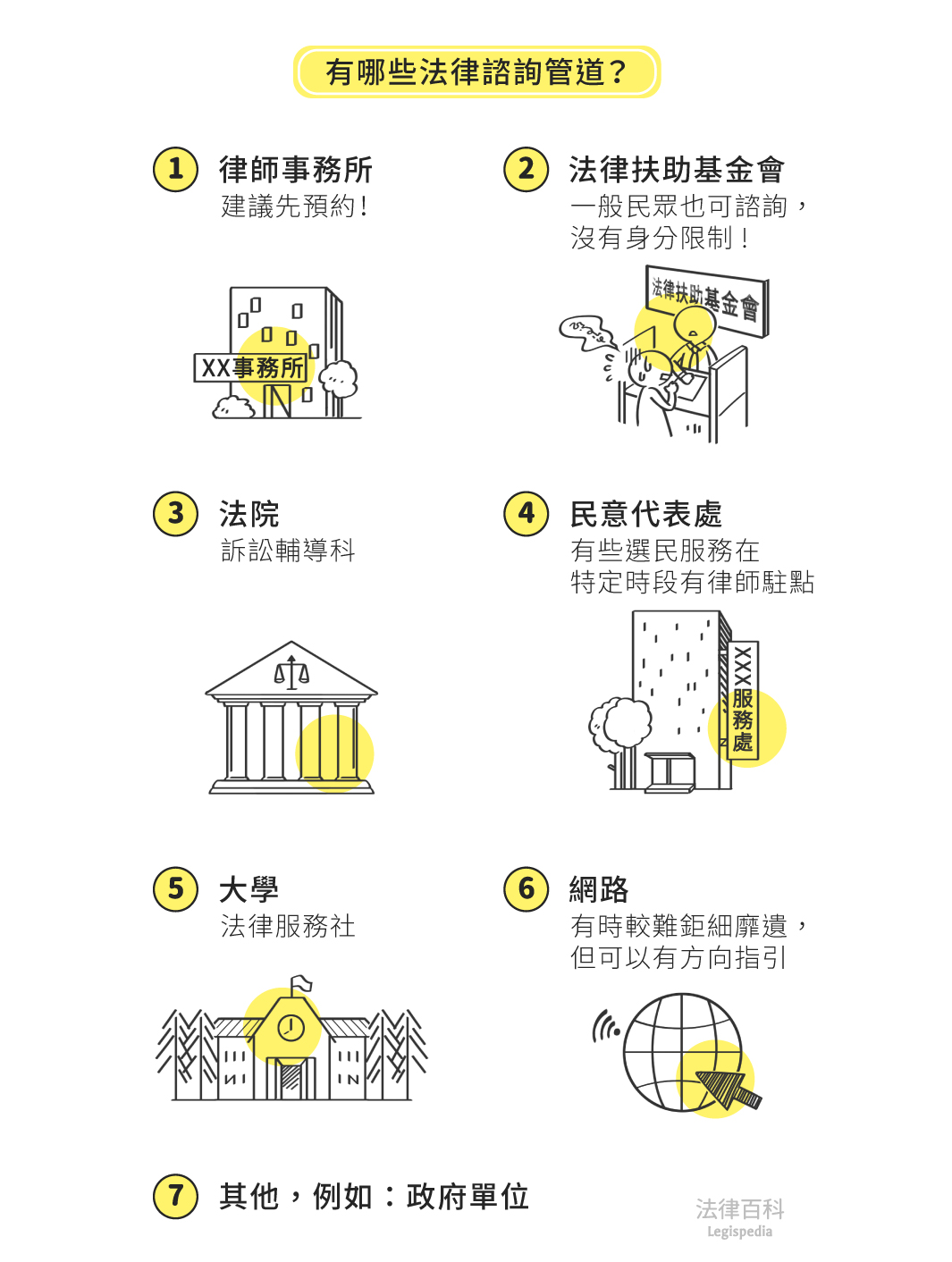 有哪些法律諮詢管道？

1 律師事務所
建議先預約！

XX事務所

2 法律扶助基金會
一般民眾也可諮詢，沒有身分限制！

法律扶助基金會

3 法院
訴訟輔導科

4 民意代表處
有些選民服務在特定時段有律師駐點

XXX服務處

5 大學
法律服務社

6 網路
有時較難鉅細靡遺，但可以有方向指引

7 其他，例如：政府單位

法律百科
Legispedia