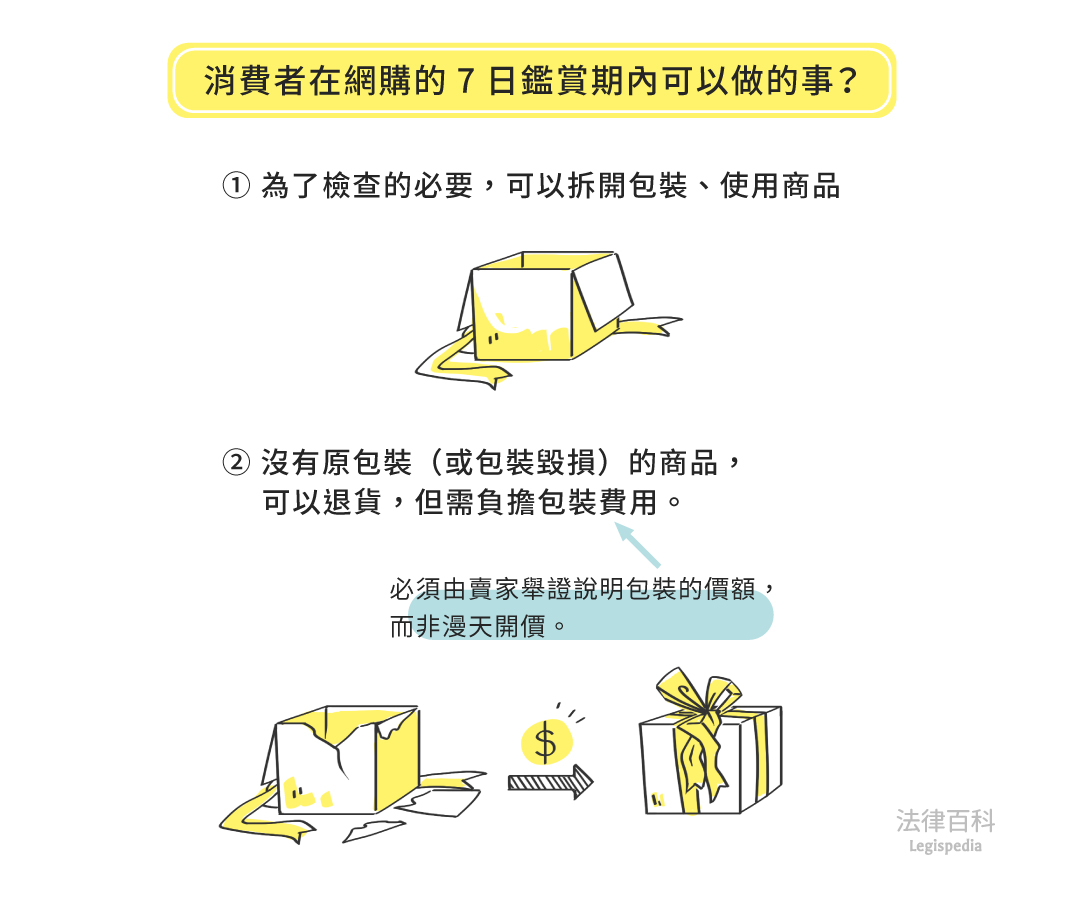 消費者在網購的 7 日鑑賞期內可以做的事？

① 為了檢查的必要，可以拆開包裝、使用商品

② 沒有原包裝（或包裝毀損）的商品，可以退貨，但需負擔包裝費用。

必須由賣家舉證說明包裝的價額，而非漫天開價。

$

法律百科
Legispedia