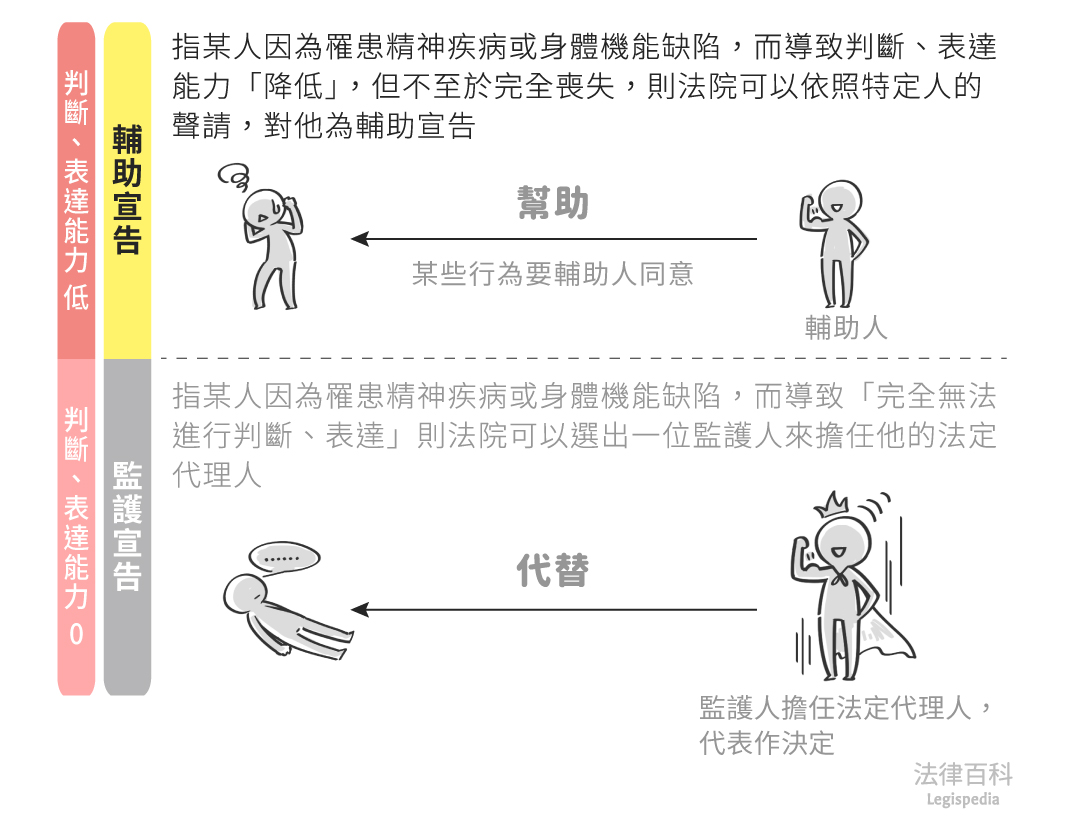 判斷、表達能力低

輔助宣告

指某人因為罹患精神疾病或身體機能缺陷，而導致判斷、表達能力「降低」，但不至於完全喪失，則法院可以依照特定人的聲請，對他為輔助宣告

幫助

某些行為要輔助人同意

輔助人

判斷、表達能力0

監護宣告

指某人因為罹患精神疾病或身體機能缺陷，而導致「完全無法進行判斷、表達」則法院可以選出一位監護人來擔任他的法定代理人

……

代替

監護人擔任法定代理人，代表作決定

法律百科
Legispedia