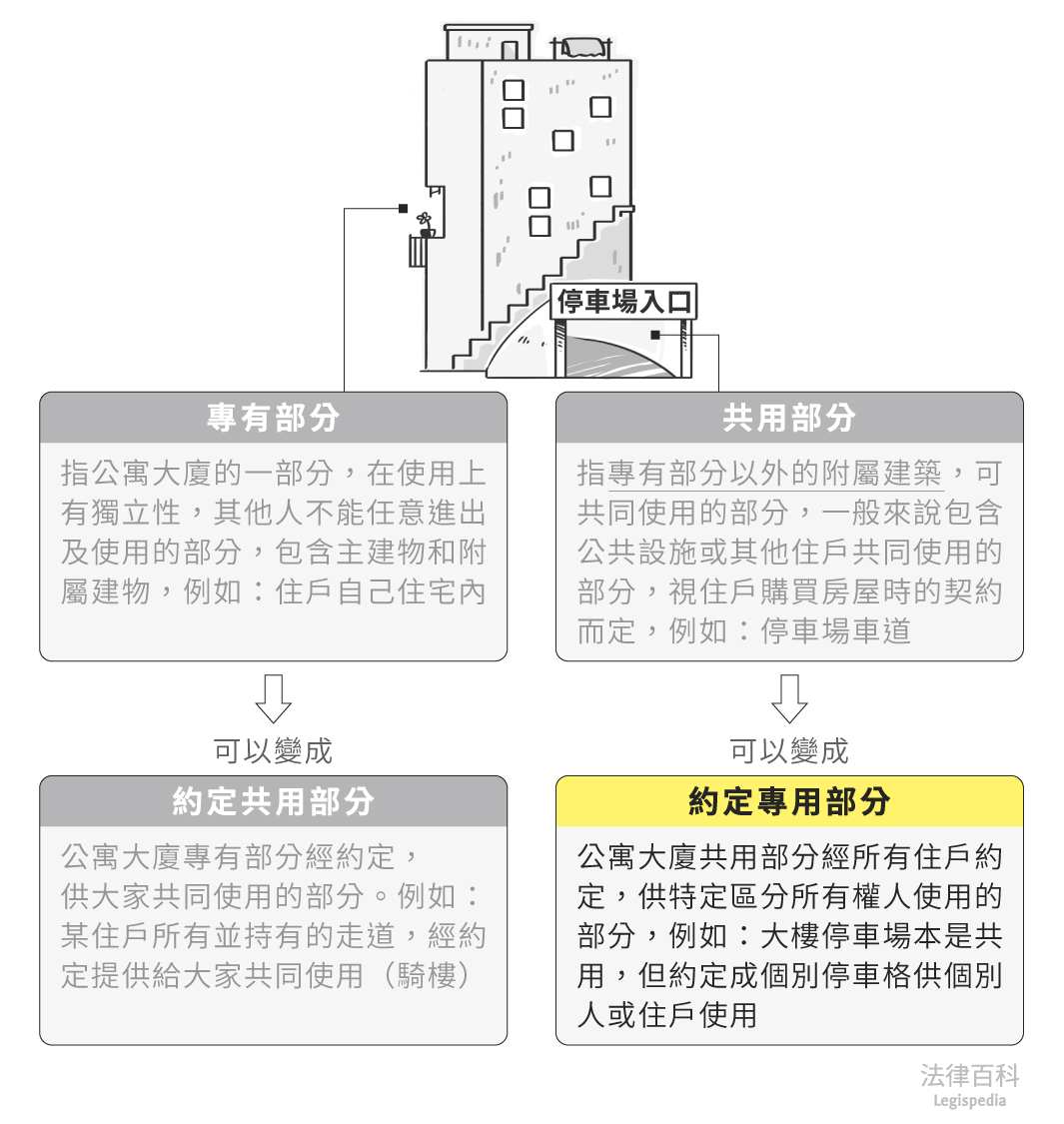 停車場入口

專有部分

指公寓大廈的一部分，在使用上有獨立性，其他人不能任意進出及使用的部分，包含主建物和附屬建物，例如：住戶自己住宅內

可以變成

約定共用部分

公寓大廈專有部分經約定，供大家共同使用的部分。例如：某住戶所有並持有的走道，經約定提供給大家共同使用（騎樓）

共用部分

指專有部分以外的附屬建築，可共同使用的部分，一般來說包含公共設施或其他住戶共同使用的部分，視住戶購買房屋時的契約而定，例如：停車場車道

可以變成

約定專用部分

公寓大廈共用部分經所有住戶約定，供特定區分所有權人使用的部分，例如：大樓停車場本是共用，但約定成個別停車格供個別人或住戶使用

法律百科
Legispedia