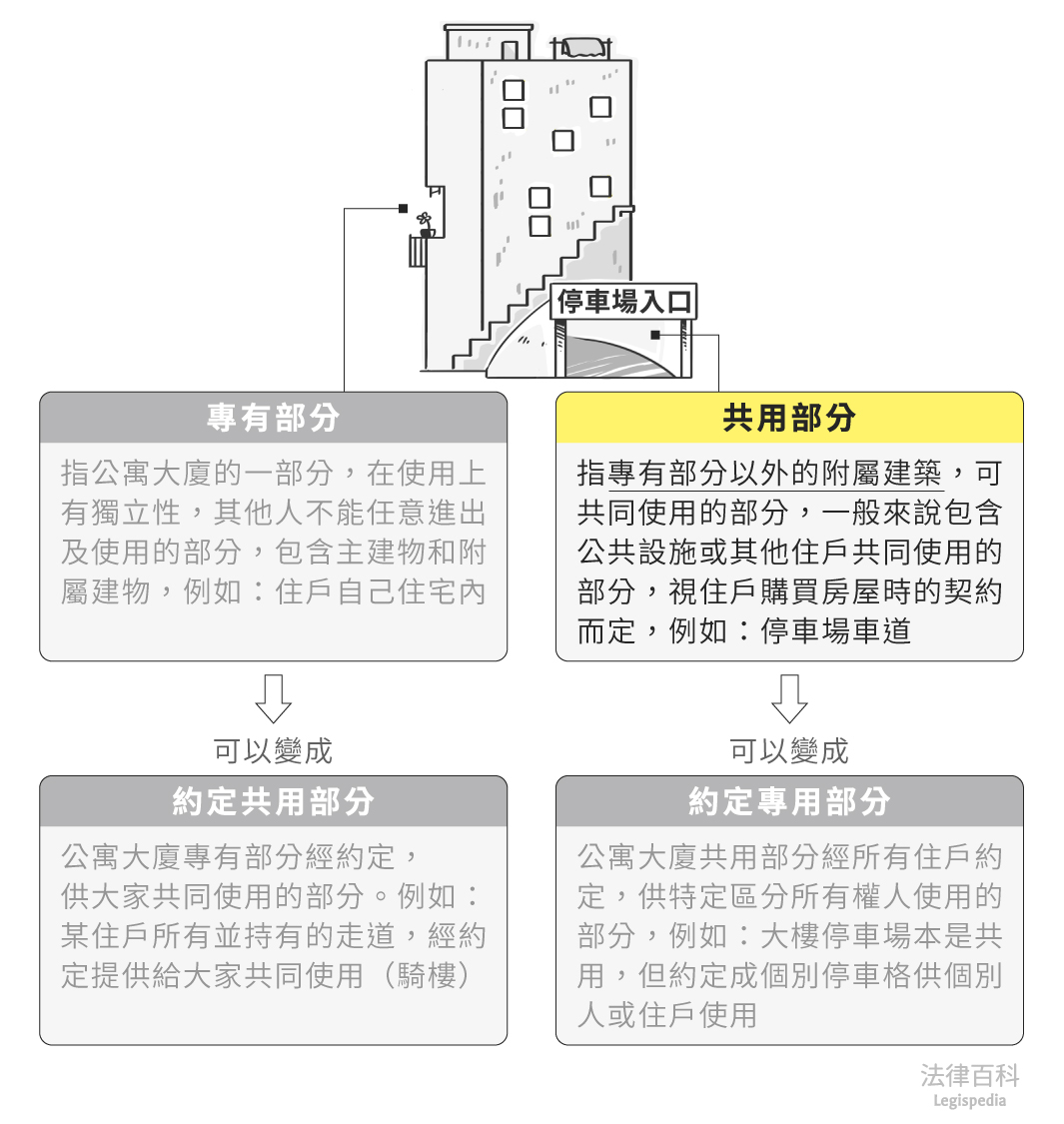 停車場入口

專有部分

指公寓大廈的一部分，在使用上有獨立性，其他人不能任意進出及使用的部分，包含主建物和附屬建物，例如：住戶自己住宅內

可以變成

約定共用部分

公寓大廈專有部分經約定，供大家共同使用的部分。例如：某住戶所有並持有的走道，經約定提供給大家共同使用（騎樓）

共用部分

指專有部分以外的附屬建築，可共同使用的部分，一般來說包含公共設施或其他住戶共同使用的部分，視住戶購買房屋時的契約而定，例如：停車場車道

可以變成

約定專用部分

公寓大廈共用部分經所有住戶約定，供特定區分所有權人使用的部分，例如：大樓停車場本是共用，但約定成個別停車格供個別人或住戶使用

法律百科
Legispedia