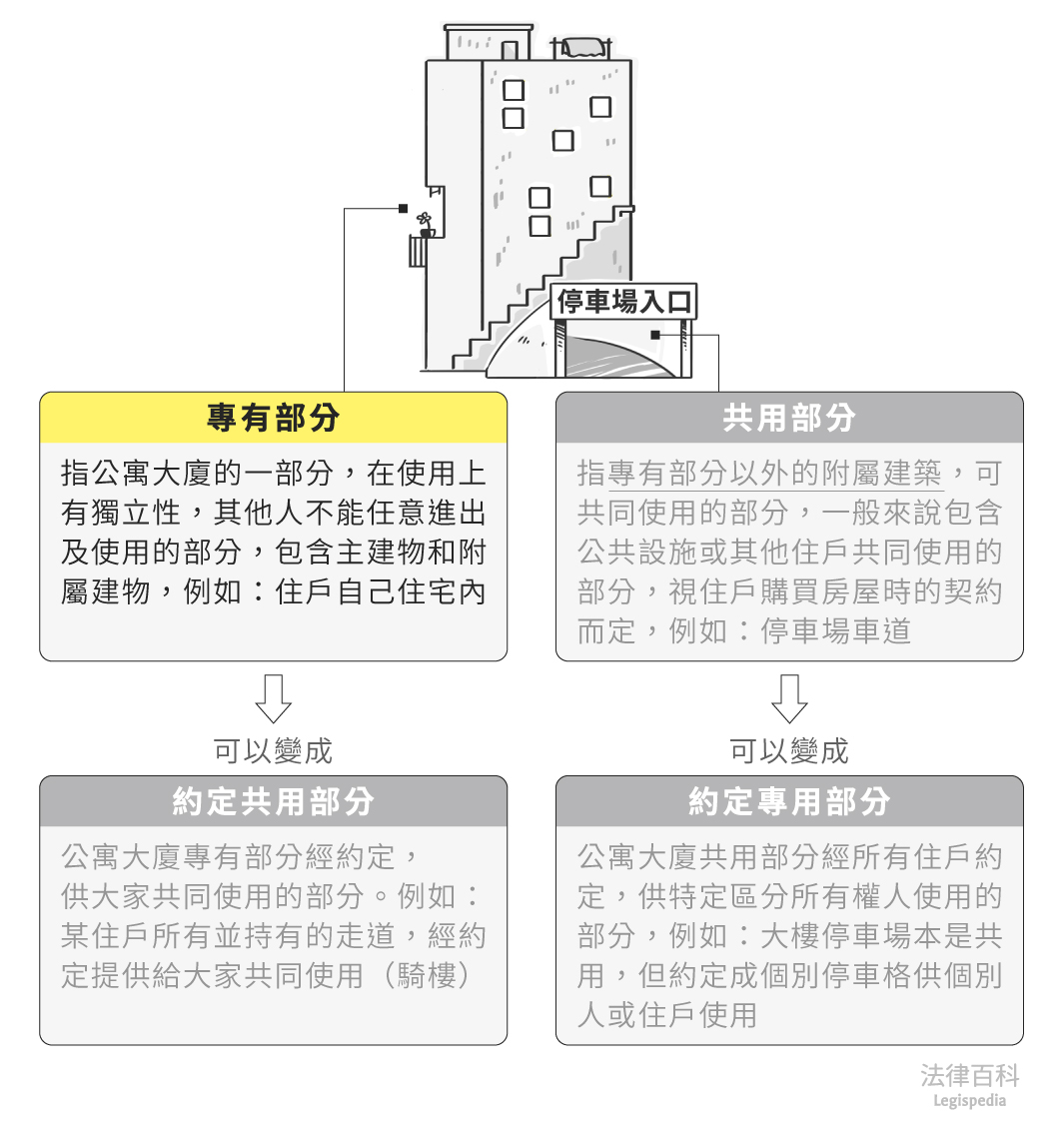 停車場入口

專有部分

指公寓大廈的一部分，在使用上有獨立性，其他人不能任意進出及使用的部分，包含主建物和附屬建物，例如：住戶自己住宅內

可以變成

約定共用部分

公寓大廈專有部分經約定，供大家共同使用的部分。例如：某住戶所有並持有的走道，經約定提供給大家共同使用（騎樓）

共用部分

指專有部分以外的附屬建築，可共同使用的部分，一般來說包含公共設施或其他住戶共同使用的部分，視住戶購買房屋時的契約而定，例如：停車場車道

可以變成

約定專用部分

公寓大廈共用部分經所有住戶約定，供特定區分所有權人使用的部分，例如：大樓停車場本是共用，但約定成個別停車格供個別人或住戶使用

法律百科
Legispedia