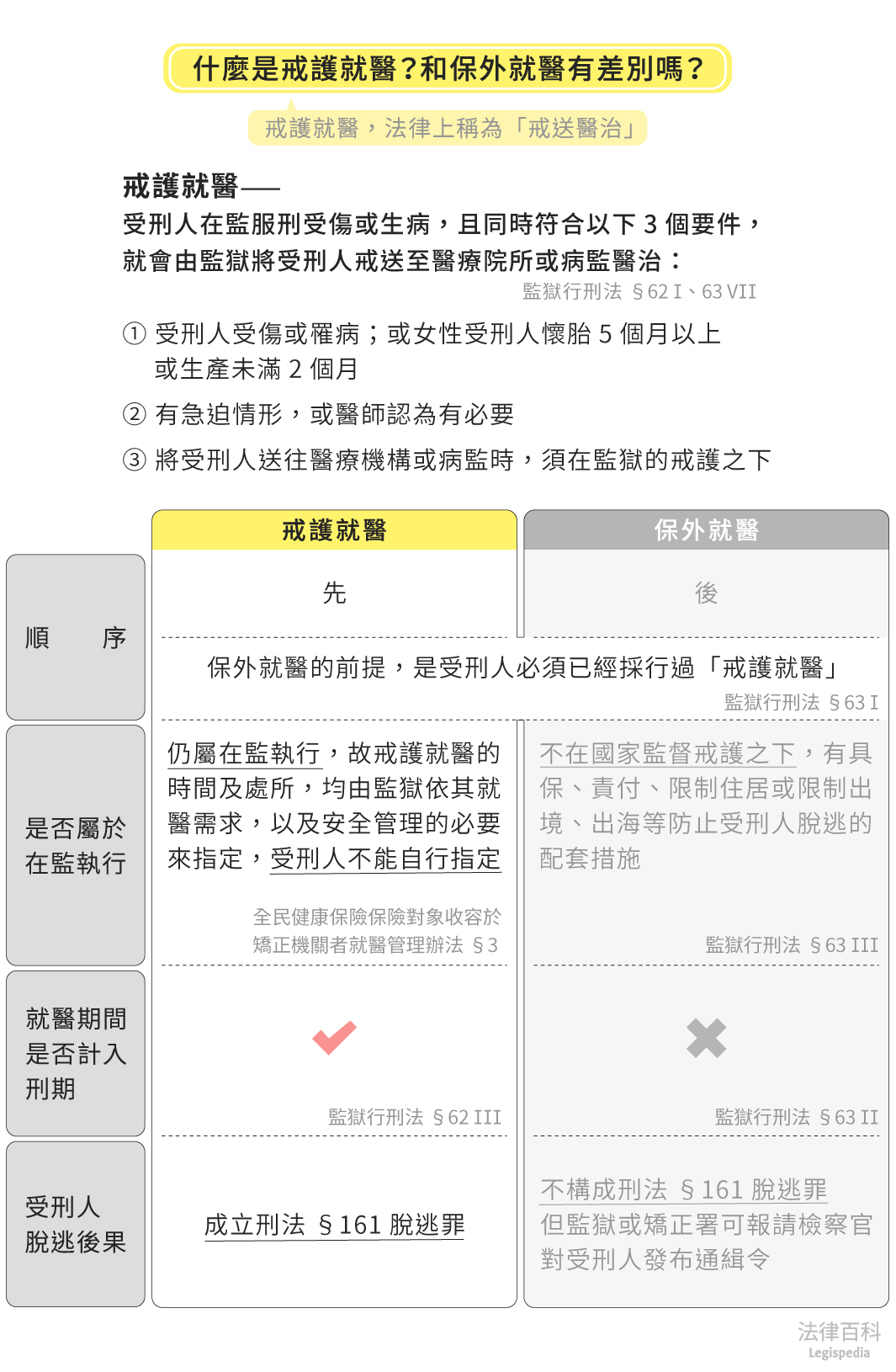 什麼是戒護就醫？和保外就醫有差別嗎？

戒護就醫，法律上稱為「戒送醫治」

戒護就醫——
受刑人在監服刑受傷或生病，且同時符合以下 3 個要件，就會由監獄將受刑人戒送至醫療院所或病監醫治：

監獄行刑法 §62 I、63 VII

① 受刑人受傷或罹病；或女性受刑人懷胎 5 個月以上或生產未滿 2 個月

② 有急迫情形，或醫師認為有必要

③ 將受刑人送往醫療機構或病監時，須在監獄的戒護之下

| | 戒護就醫 | 保外就醫 |
|---|---|---|
| 順　序 | 先 | 後 |
| | 保外就醫的前提，是受刑人必須已經採行過「戒護就醫」 監獄行刑法 §63 I | |
| 是否屬於在監執行 | 仍屬在監執行，故戒護就醫的時間及處所，均由監獄依其就醫需求，以及安全管理的必要來指定，受刑人不能自行指定 全民健康保險保險對象收容於矯正機關者就醫管理辦法 §3 | 不在國家監督戒護之下，有具保、責付、限制住居或限制出境、出海等防止受刑人脫逃的配套措施 監獄行刑法 §63 III |
| 就醫期間是否計入刑期 | 監獄行刑法 §62 III | 監獄行刑法 §63 II |
| 受刑人脫逃後果 | 成立刑法 §161 脫逃罪 | 不構成刑法 §161 脫逃罪 但監獄或矯正署可報請檢察官對受刑人發布通緝令 |

法律百科
Legispedia